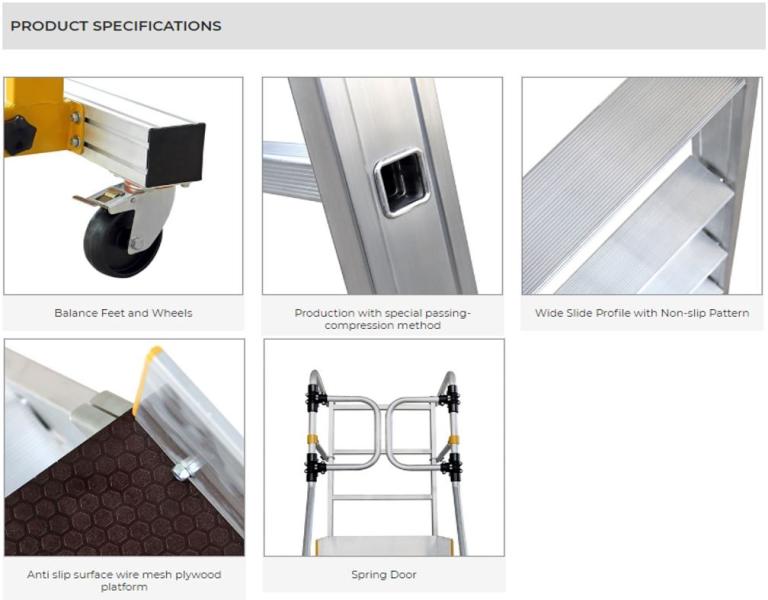 PRODUCT SPECIFICATIONS

Balance Feet and Wheels

Production with special passing-compression method

Wide Slide Profile with Non-slip Pattern

Anti slip surface wire mesh plywood platform

Spring Door